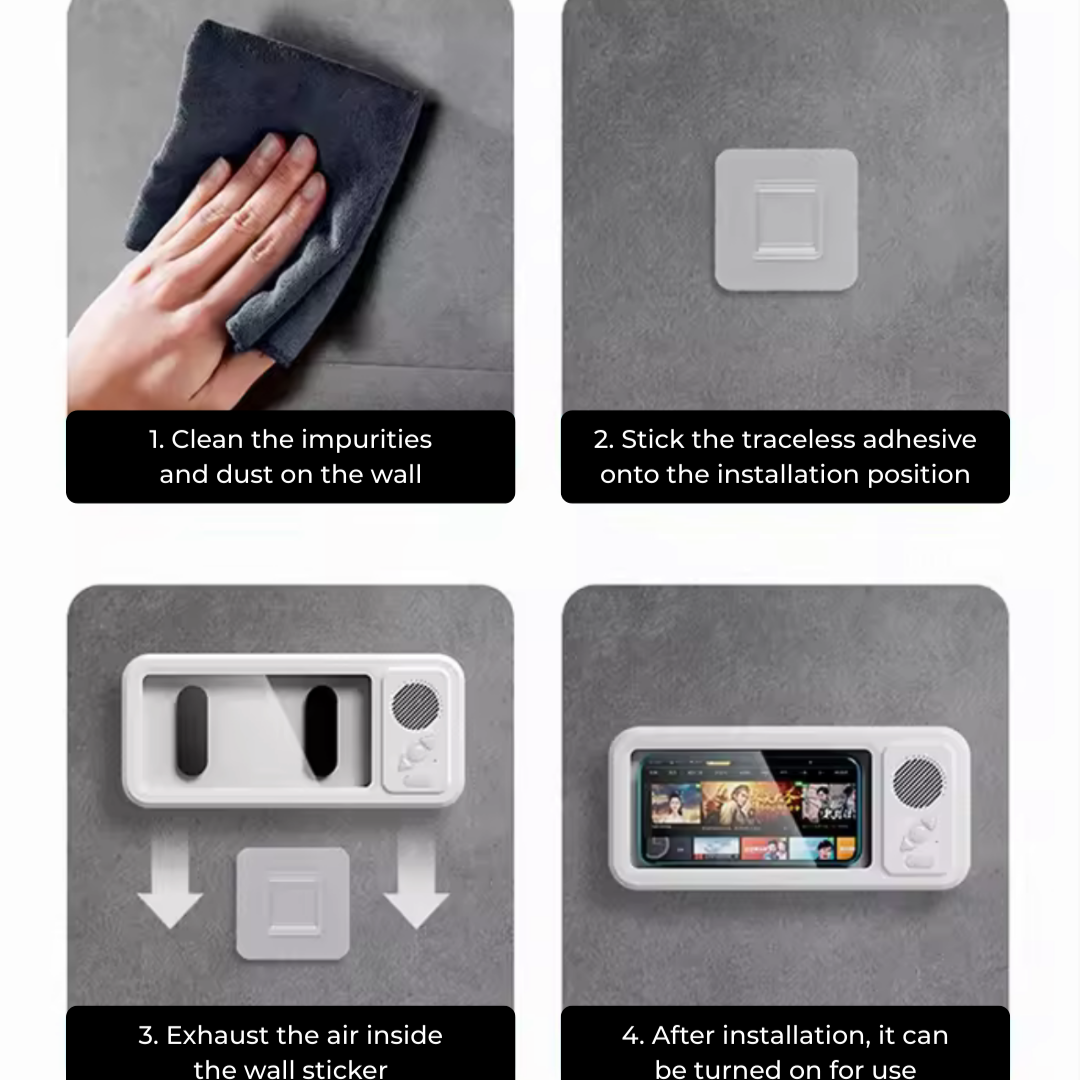 1. Clean the impurities and dust on the wall

2. Stick the traceless adhesive onto the installation position

3. Exhaust the air inside the wall sticker

4. After installation, it can be turned on for use